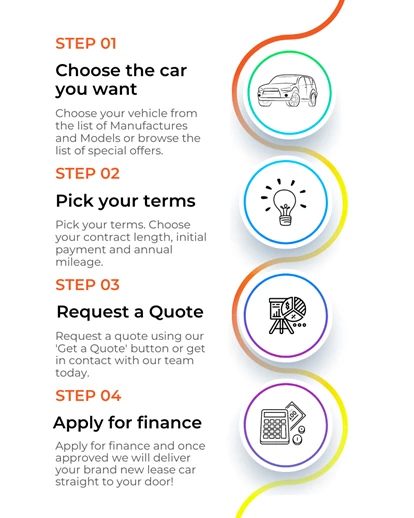 STEP 01

Choose the car you want

Choose your vehicle from the list of Manufactures and Models or browse the list of special offers.

STEP 02

Pick your terms

Pick your terms. Choose your contract length, initial payment and annual mileage.

STEP 03

Request a Quote

Request a quote using our 'Get a Quote' button or get in contact with our team today.

STEP 04

Apply for finance

Apply for finance and once approved we will deliver your brand new lease car straight to your door!